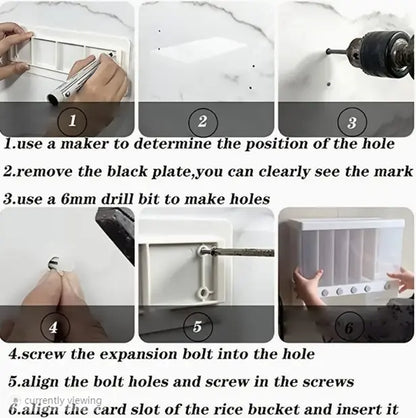 1

2

3

1.use a maker to determine the position of the hole

2.remove the black plate,you can clearly see the mark

3.use a 6mm drill bit to make holes

4

5

6

4.screw the expansion bolt into the hole

5.align the bolt holes and screw in the screws

currently viewing

6.align the card slot of the rice bucket and insert it